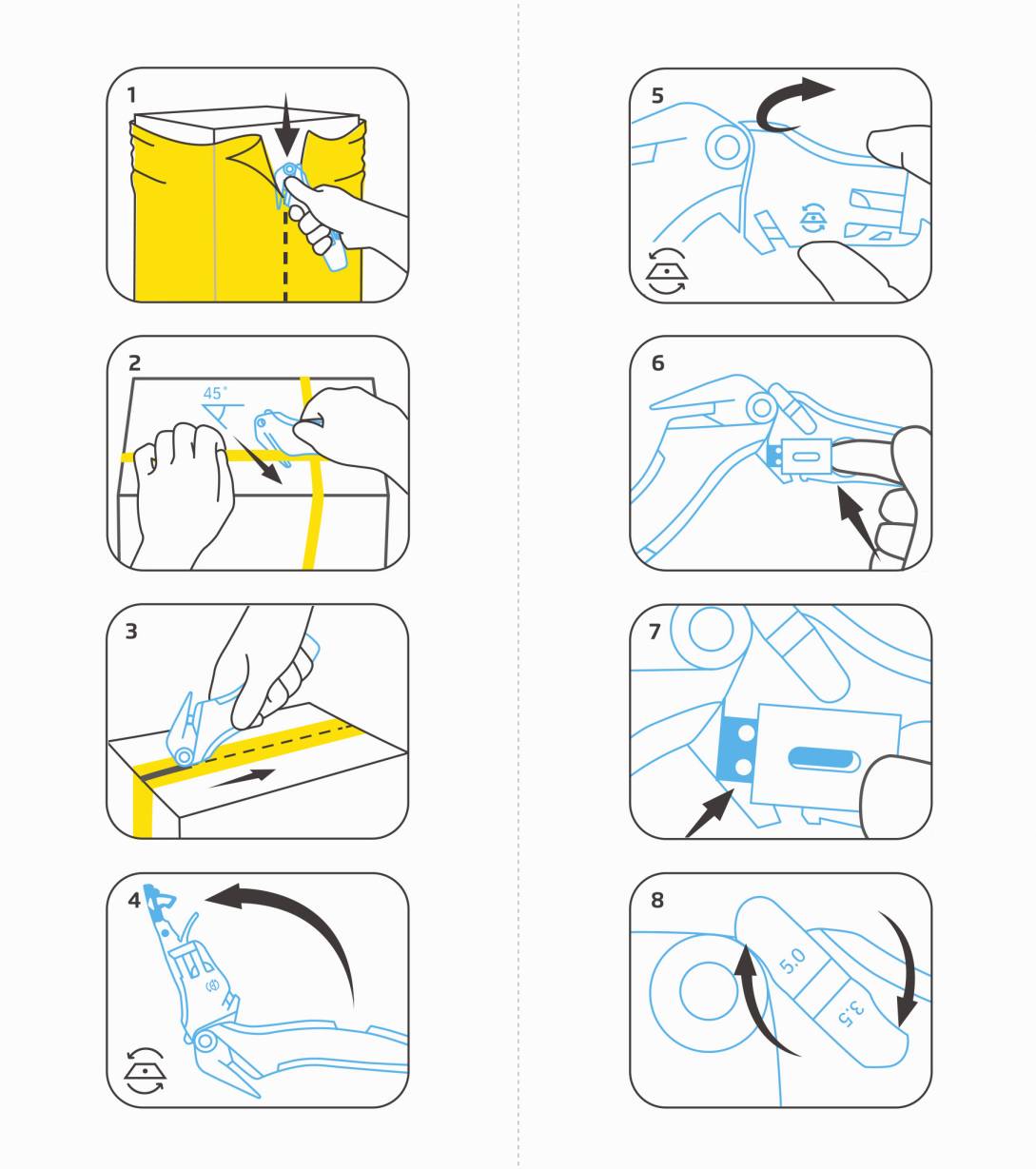 1

2
45°

3

4

5

6

7

8
5.0
3.5